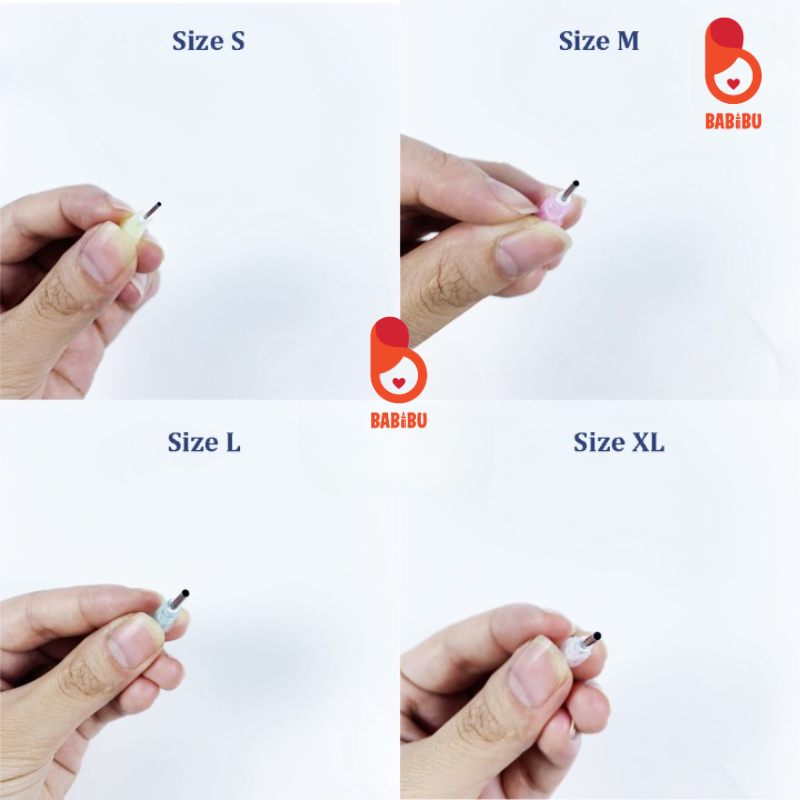 Size S

Size M

BABiBU

BABiBU

Size L

Size XL